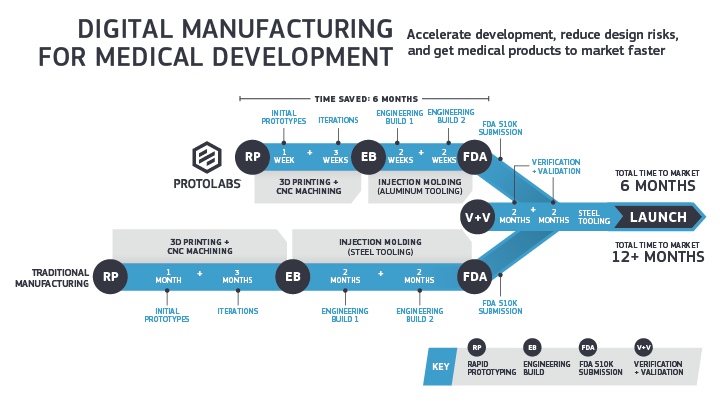 DIGITAL MANUFACTURING FOR MEDICAL DEVELOPMENT

Accelerate development, reduce design risks, and get medical products to market faster

TIME SAVED: 6 MONTHS

INITIAL PROTOTYPES

ITERATIONS

ENGINEERING BUILD 1

ENGINEERING BUILD 2

FDA 510K SUBMISSION

PROTOLABS

RP 1 WEEK + 3 WEEKS EB 2 WEEKS + 2 WEEKS FDA

3D PRINTING + CNC MACHINING

INJECTION MOLDING (ALUMINUM TOOLING)

VERIFICATION + VALIDATION

TOTAL TIME TO MARKET 6 MONTHS

V+V 2 MONTHS + 2 MONTHS STEEL TOOLING LAUNCH

TOTAL TIME TO MARKET 12+ MONTHS

3D PRINTING + CNC MACHINING

INJECTION MOLDING (STEEL TOOLING)

TRADITIONAL MANUFACTURING RP 1 MONTH + 3 MONTHS EB 2 MONTHS + 2 MONTHS FDA

INITIAL PROTOTYPES

ITERATIONS

ENGINEERING BUILD 1

ENGINEERING BUILD 2

FDA 510K SUBMISSION

KEY

RP RAPID PROTOTYPING

EB ENGINEERING BUILD

FDA FDA 510K SUBMISSION

V+V VERIFICATION + VALIDATION